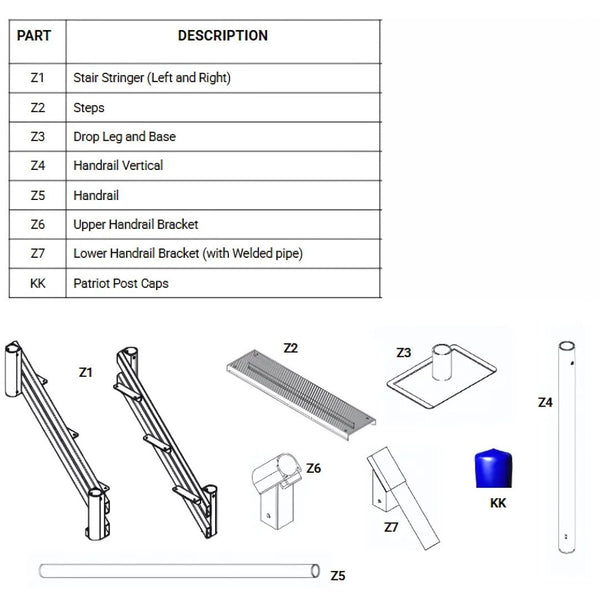 | PART | DESCRIPTION |
|---|---|
| Z1 | Stair Stringer (Left and Right) |
| Z2 | Steps |
| Z3 | Drop Leg and Base |
| Z4 | Handrail Vertical |
| Z5 | Handrail |
| Z6 | Upper Handrail Bracket |
| Z7 | Lower Handrail Bracket (with Welded pipe) |
| KK | Patriot Post Caps |

Z1
Z2
Z3
Z4
Z6
Z7
KK
Z5