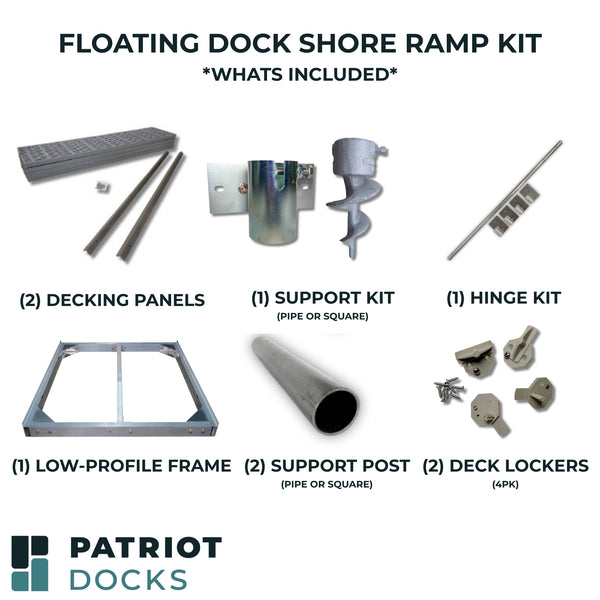 FLOATING DOCK SHORE RAMP KIT
*WHATS INCLUDED*

(2) DECKING PANELS

(1) SUPPORT KIT
(PIPE OR SQUARE)

(1) HINGE KIT

(1) LOW-PROFILE FRAME

(2) SUPPORT POST
(PIPE OR SQUARE)

(2) DECK LOCKERS
(4PK)

PATRIOT
DOCKS