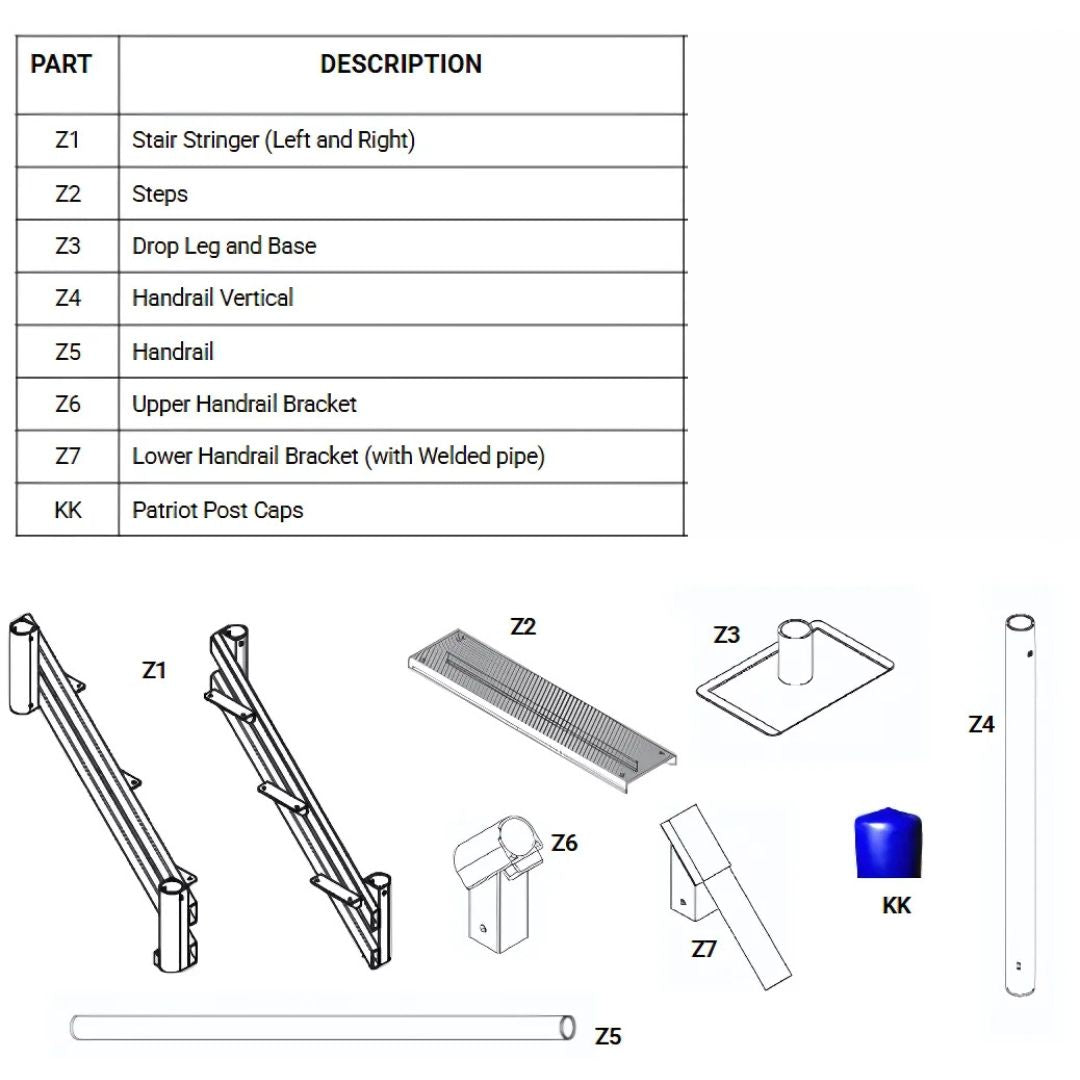 | PART | DESCRIPTION |
|---|---|
| Z1 | Stair Stringer (Left and Right) |
| Z2 | Steps |
| Z3 | Drop Leg and Base |
| Z4 | Handrail Vertical |
| Z5 | Handrail |
| Z6 | Upper Handrail Bracket |
| Z7 | Lower Handrail Bracket (with Welded pipe) |
| KK | Patriot Post Caps |

Z1
Z2
Z3
Z4
Z6
Z7
KK
Z5