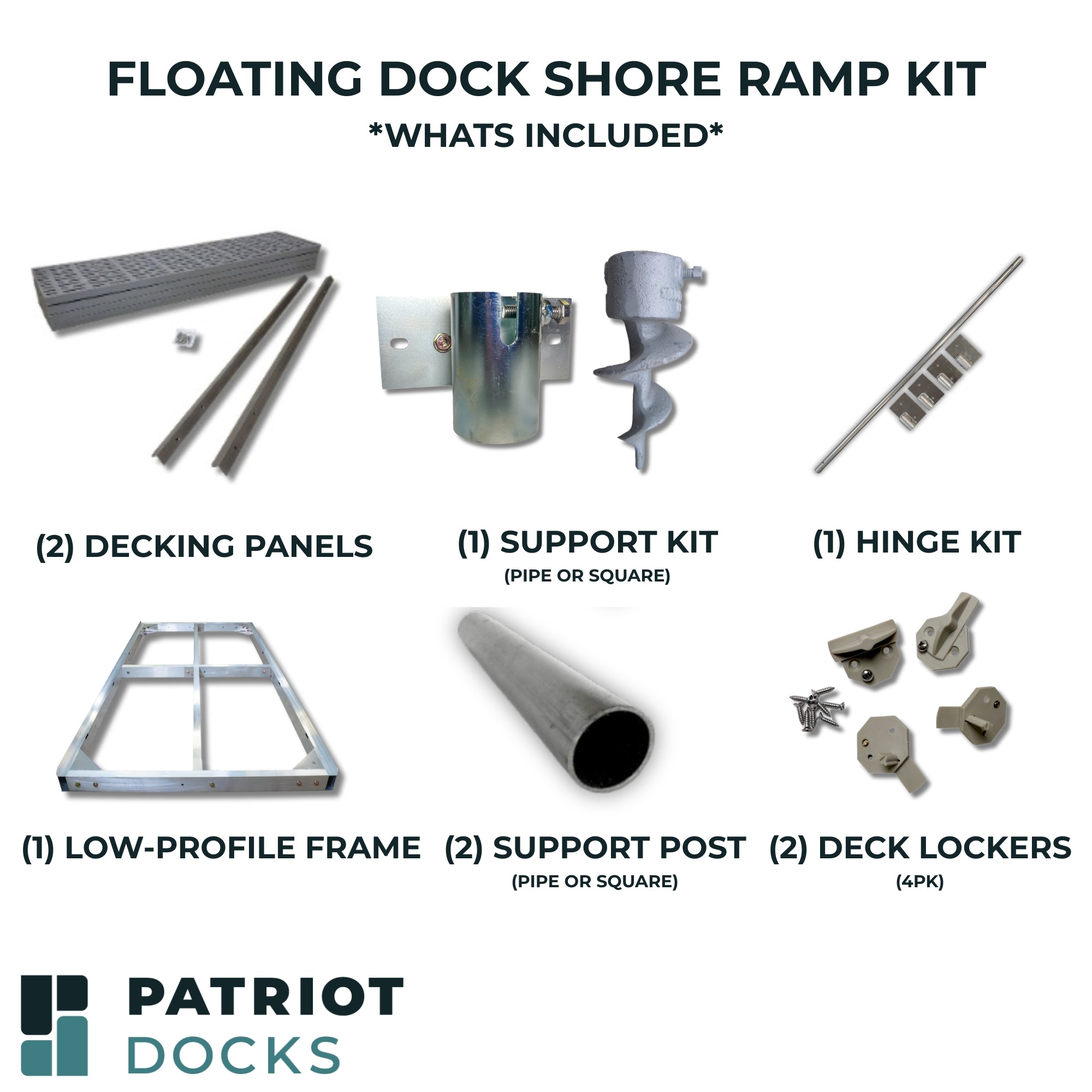 FLOATING DOCK SHORE RAMP KIT
*WHATS INCLUDED*

(2) DECKING PANELS

(1) SUPPORT KIT
(PIPE OR SQUARE)

(1) HINGE KIT

(1) LOW-PROFILE FRAME

(2) SUPPORT POST
(PIPE OR SQUARE)

(2) DECK LOCKERS
(4PK)

PATRIOT
DOCKS