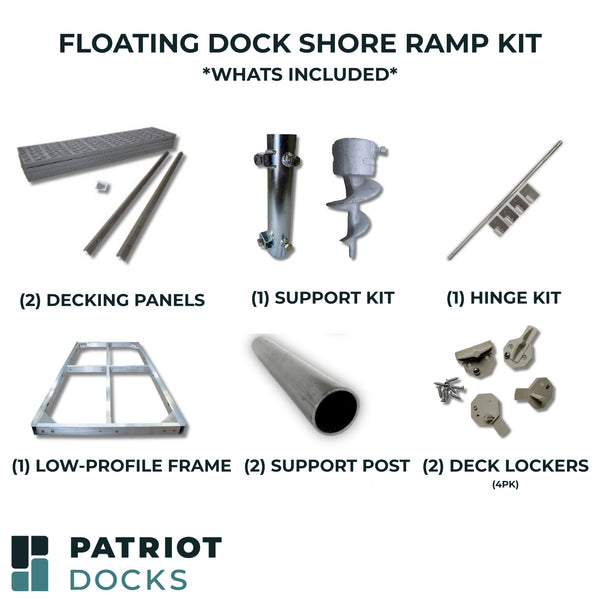 FLOATING DOCK SHORE RAMP KIT
*WHATS INCLUDED*

(2) DECKING PANELS

(1) SUPPORT KIT

(1) HINGE KIT

(1) LOW-PROFILE FRAME

(2) SUPPORT POST

(2) DECK LOCKERS
(4PK)

PATRIOT
DOCKS