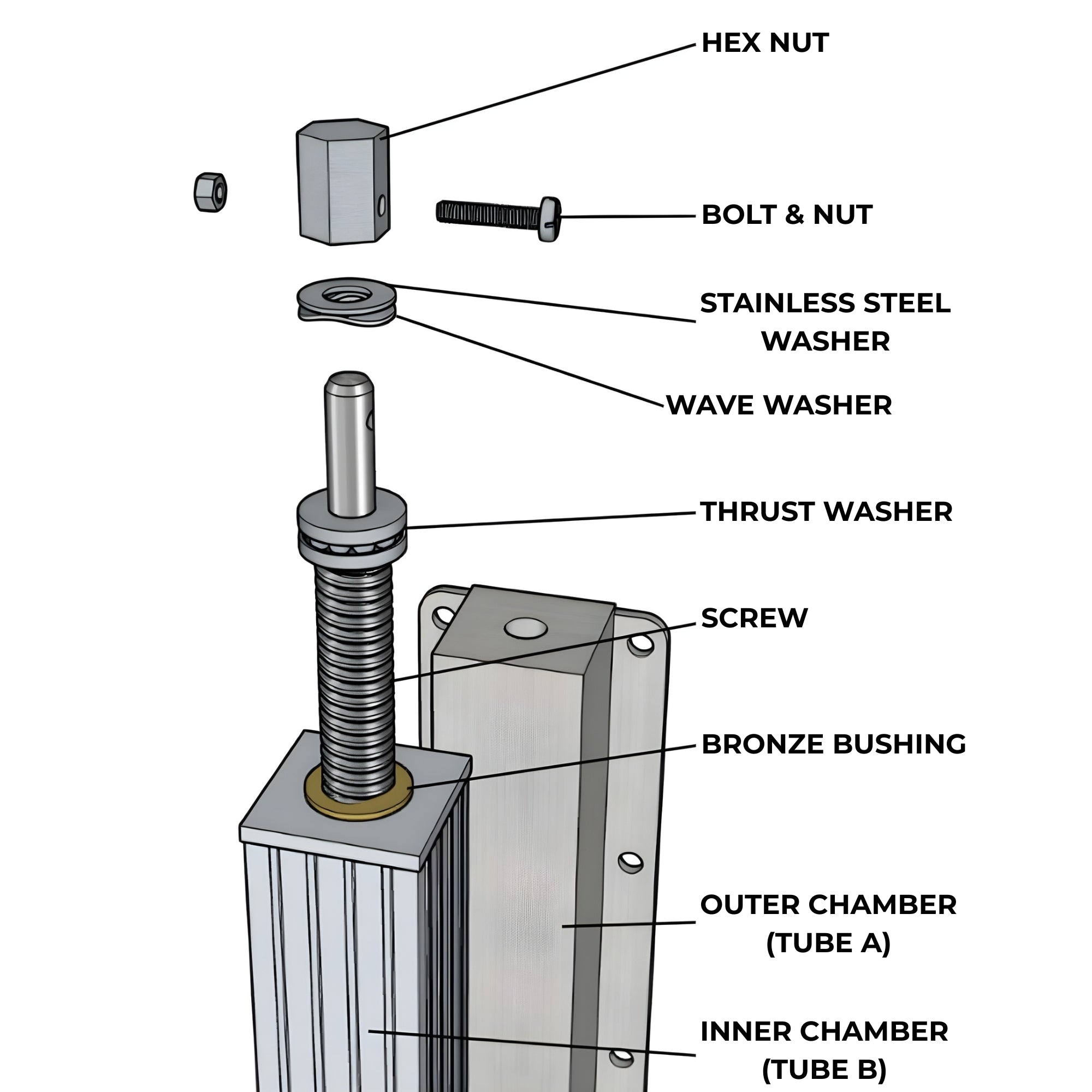 HEX NUT

BOLT & NUT

STAINLESS STEEL WASHER

WAVE WASHER

THRUST WASHER

SCREW

BRONZE BUSHING

OUTER CHAMBER (TUBE A)

INNER CHAMBER (TUBE B)