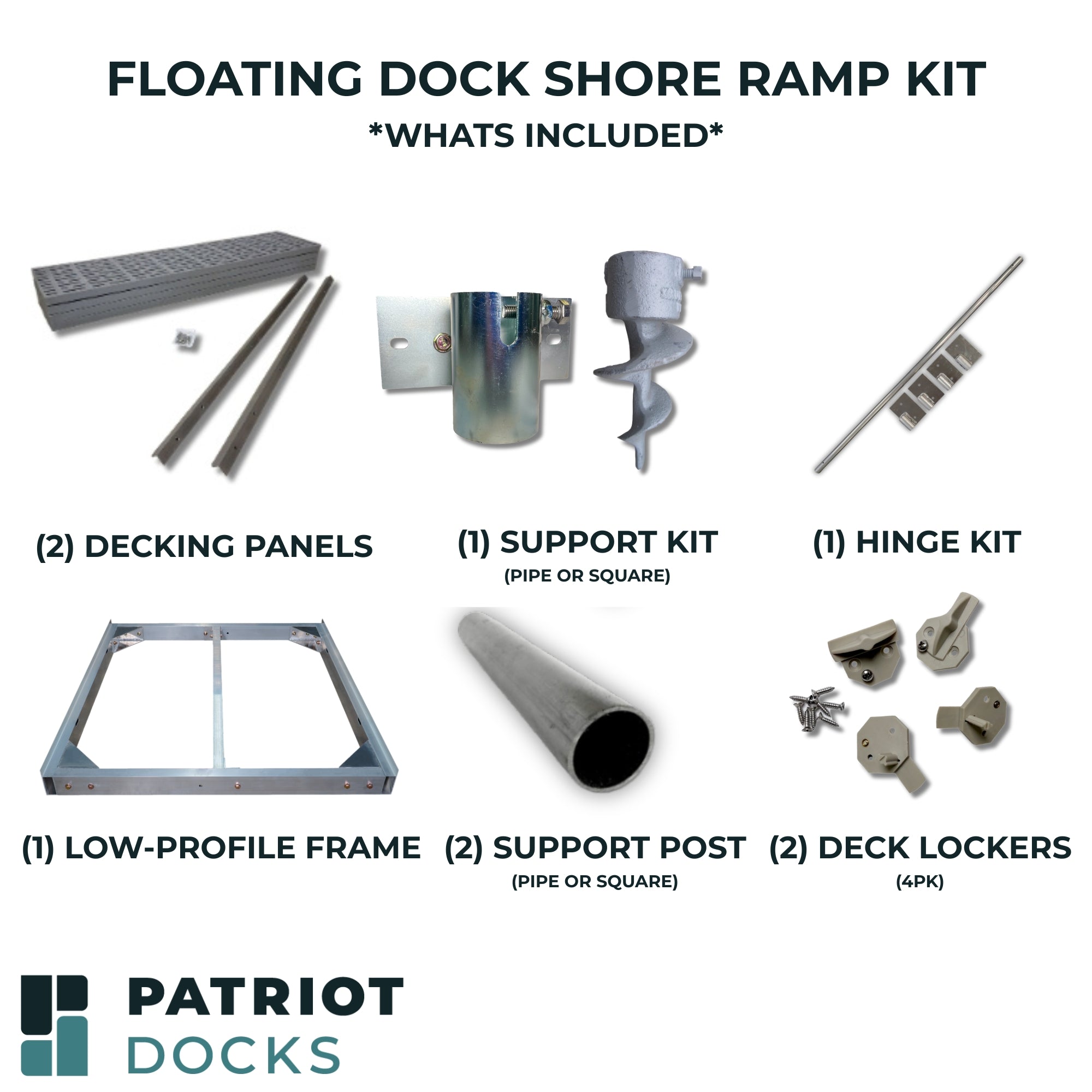 FLOATING DOCK SHORE RAMP KIT
*WHATS INCLUDED*

(2) DECKING PANELS

(1) SUPPORT KIT
(PIPE OR SQUARE)

(1) HINGE KIT

(1) LOW-PROFILE FRAME

(2) SUPPORT POST
(PIPE OR SQUARE)

(2) DECK LOCKERS
(4PK)

PATRIOT
DOCKS