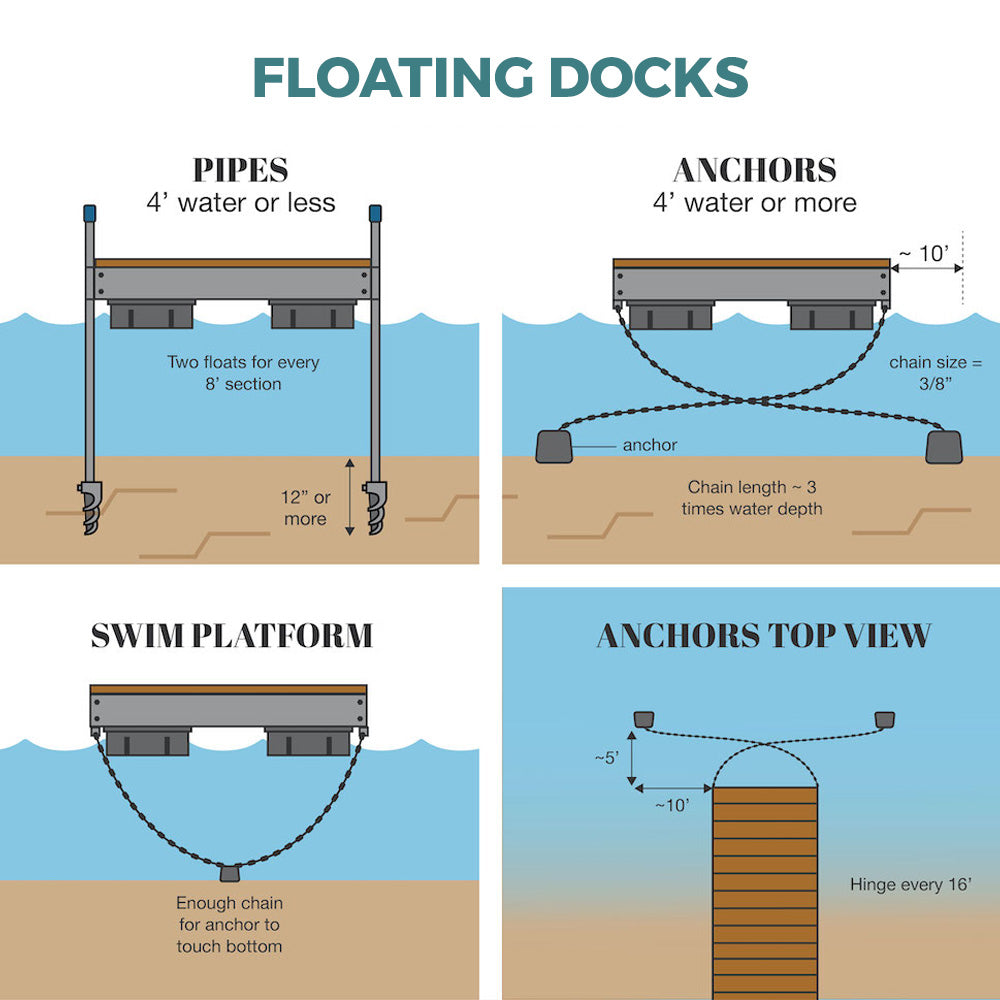 FLOATING DOCKS

PIPES
4' water or less

Two floats for every 8' section

12" or more

ANCHORS
4' water or more

~ 10'

chain size = 3/8"

anchor

Chain length ~ 3 times water depth

SWIM PLATFORM

Enough chain for anchor to touch bottom

ANCHORS TOP VIEW

~5'

~10'

Hinge every 16'